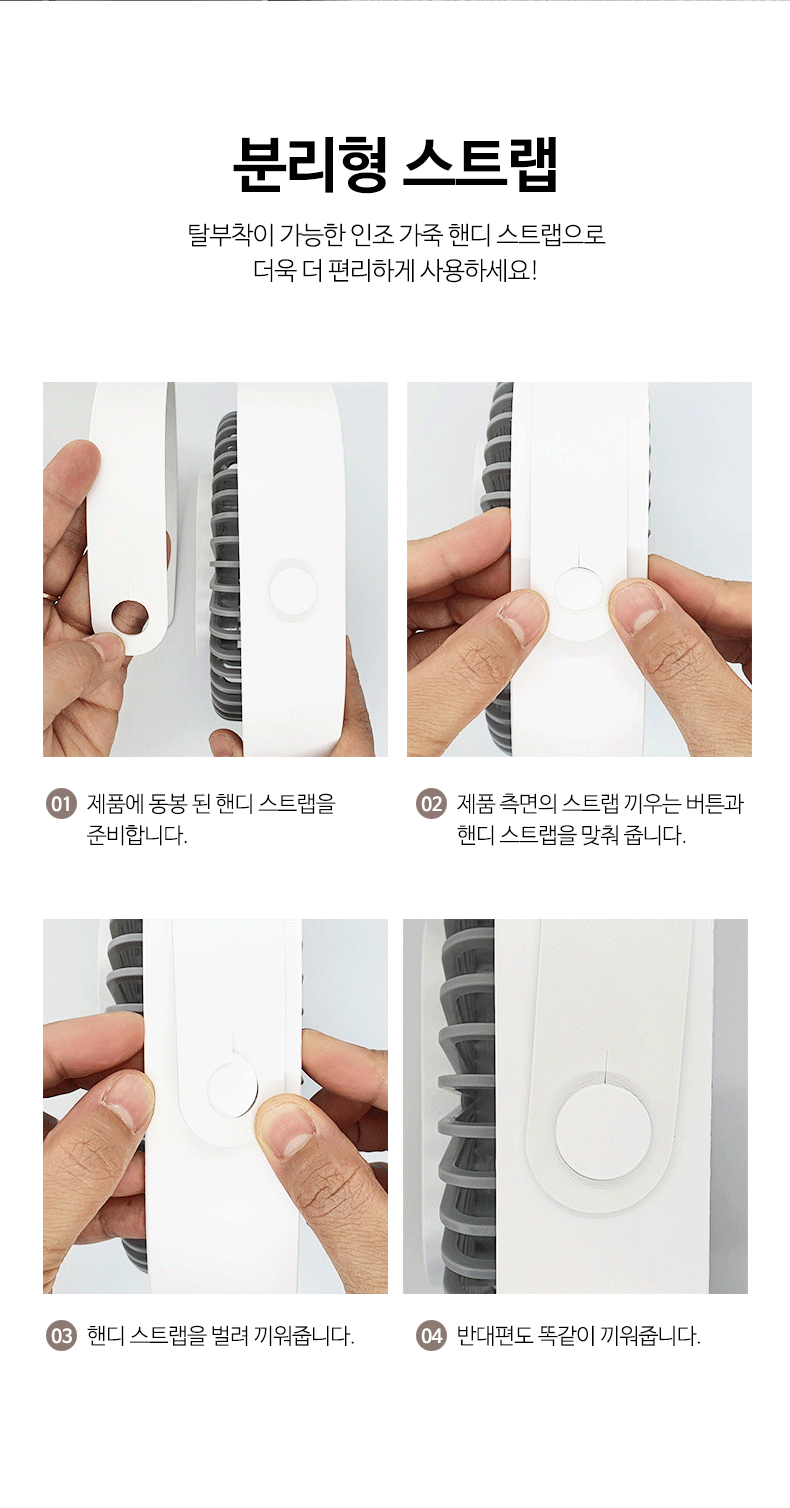 분리형 스트랩

탈부착이 가능한 인조 가죽 핸디 스트랩으로
더욱 더 편리하게 사용하세요!

01 제품에 동봉 된 핸디 스트랩을 준비합니다.

02 제품 측면의 스트랩 끼우는 버튼과 핸디 스트랩을 맞춰 줍니다.

03 핸디 스트랩을 벌려 끼워줍니다.

04 반대편도 똑같이 끼워줍니다.