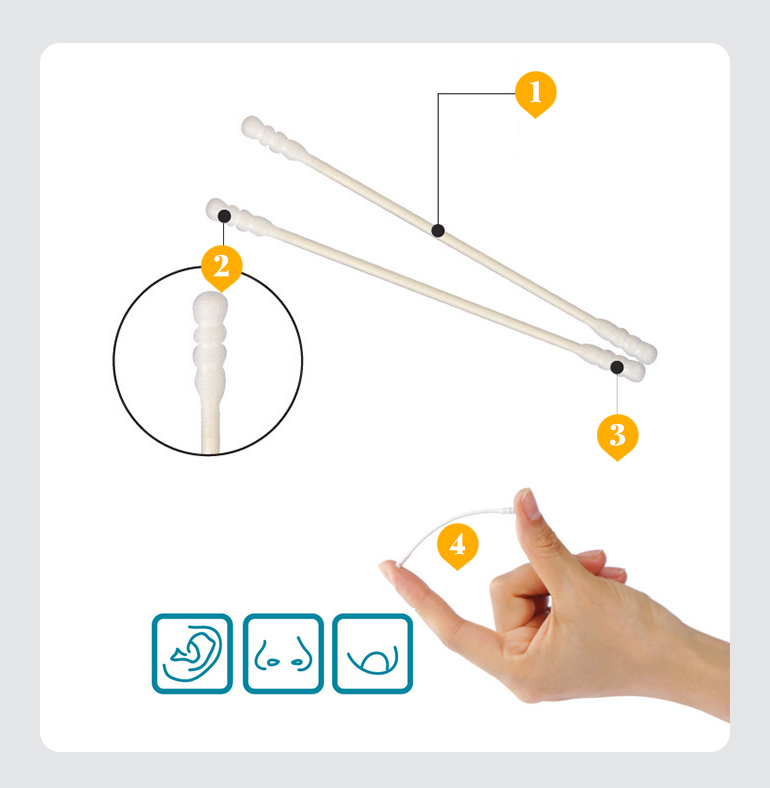 1

2

3

4