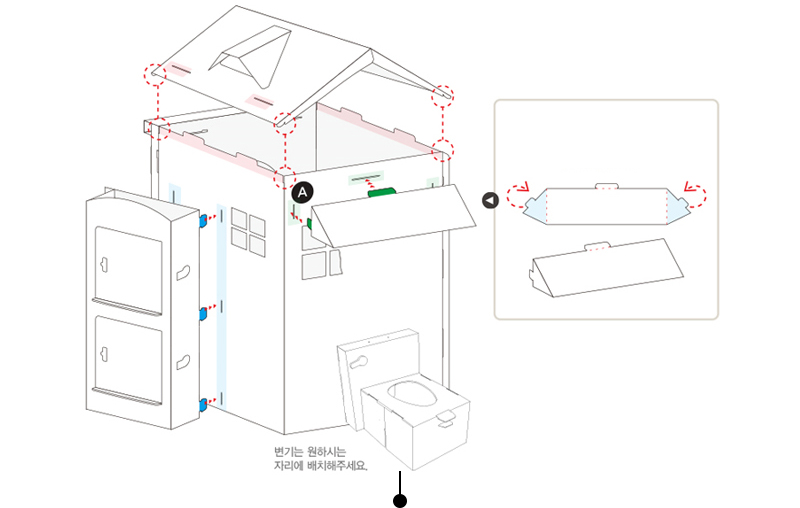 A

변기는 원하시는 자리에 배치해주세요.