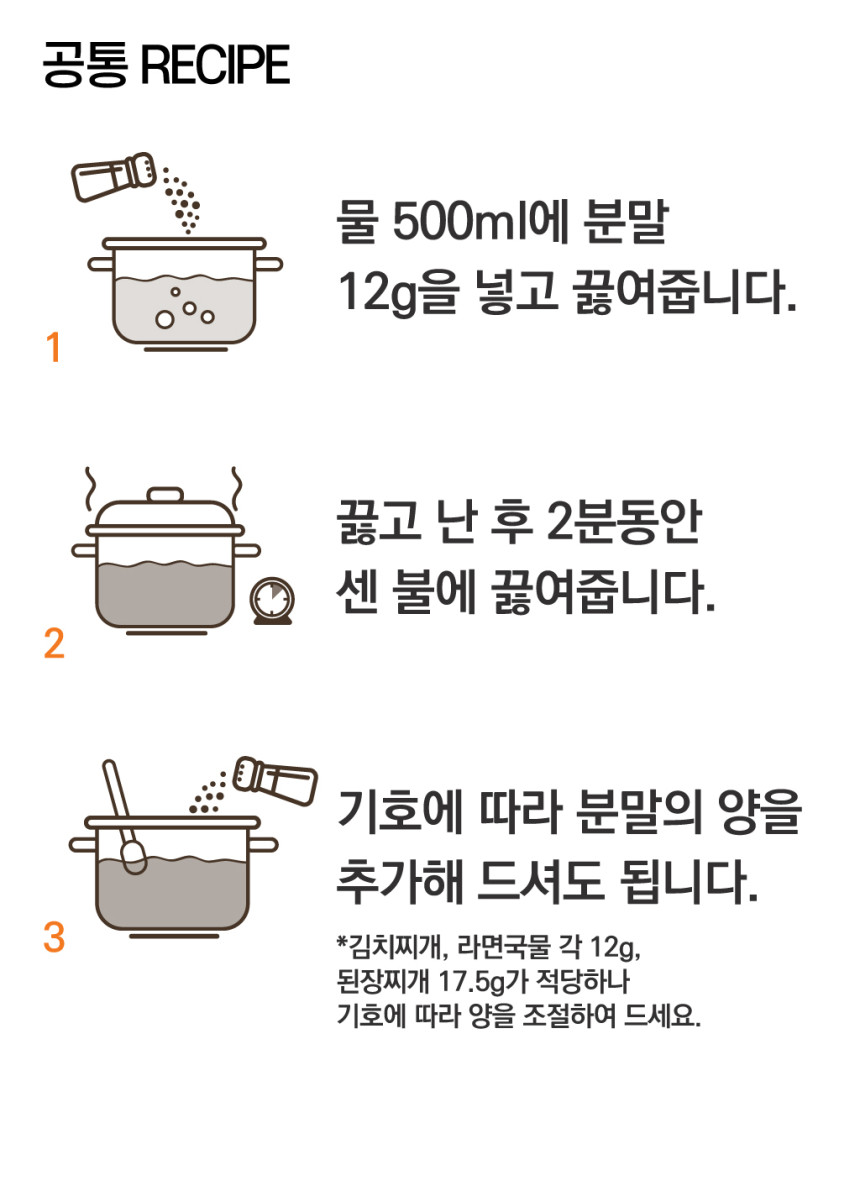 공통 RECIPE

1

물 500ml에 분말 12g을 넣고 끓여줍니다.

2

끓고 난 후 2분동안 센 불에 끓여줍니다.

3

기호에 따라 분말의 양을 추가해 드셔도 됩니다.

*김치찌개, 라면국물 각 12g, 된장찌개 17.5g가 적당하나 기호에 따라 양을 조절하여 드세요.