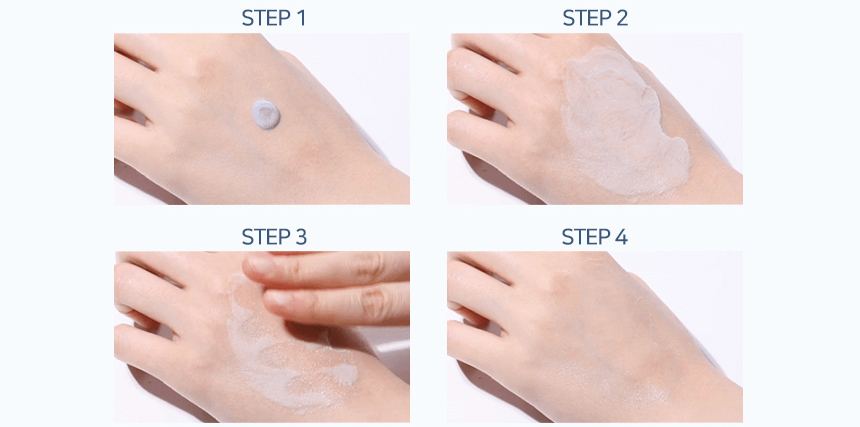 STEP 1

STEP 2

STEP 3

STEP 4