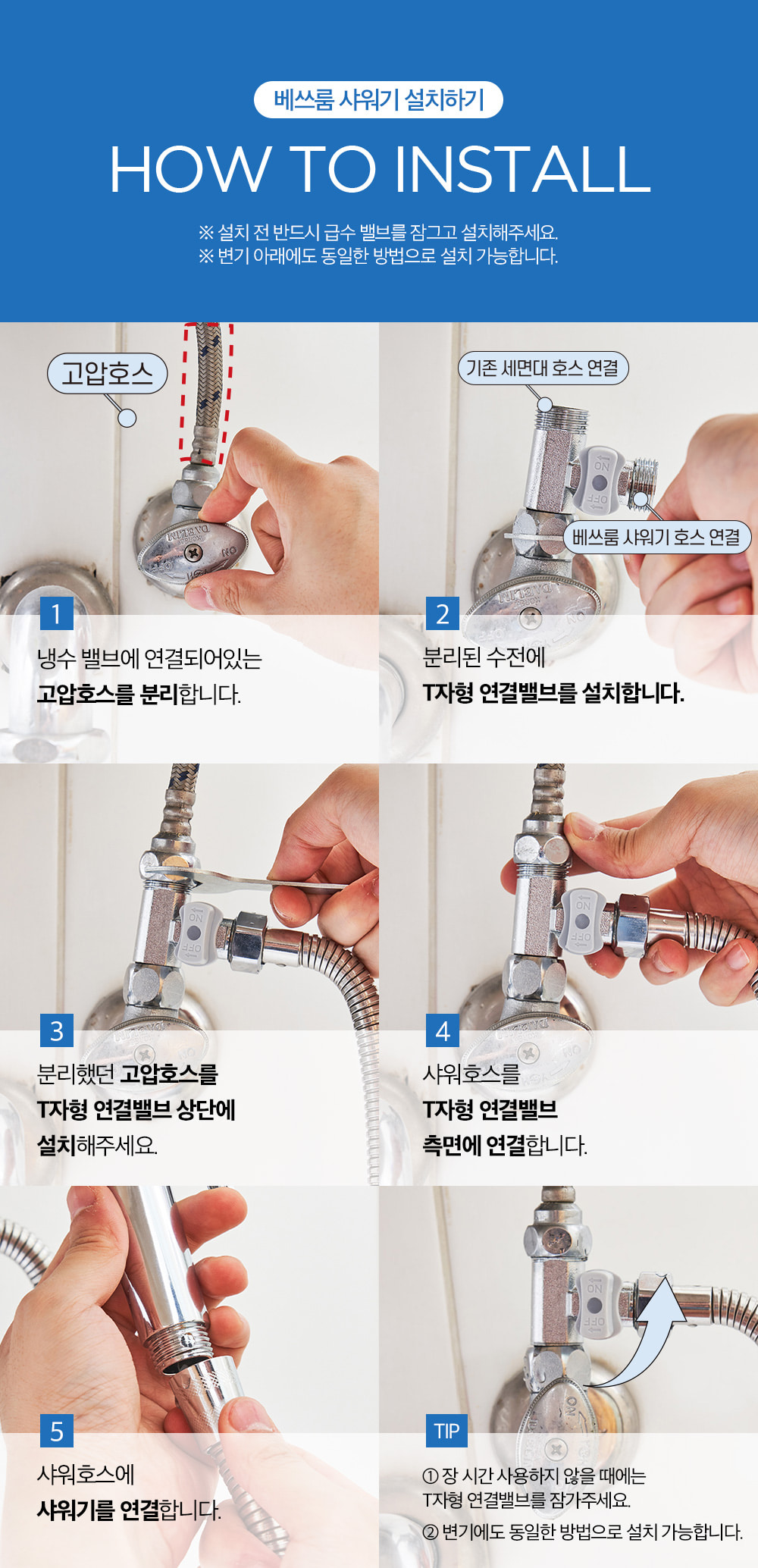 베쓰룸 샤워기 설치하기

HOW TO INSTALL

※ 설치 전 반드시 급수 밸브를 잠그고 설치해주세요.
※ 변기 아래에도 동일한 방법으로 설치 가능합니다.

고압호스

1

냉수 밸브에 연결되어있는 고압호스를 분리합니다.

기존 세면대 호스 연결

ON

OFF

베쓰룸 샤워기 호스 연결

2

분리된 수전에 T자형 연결밸브를 설치합니다.

ON

OFF

3

분리했던 고압호스를 T자형 연결밸브 상단에 설치해주세요.

ON

OFF

4

샤워호스를 T자형 연결밸브 측면에 연결합니다.

5

샤워호스에 샤워기를 연결합니다.

ON

OFF

TIP

① 장 시간 사용하지 않을 때에는 T자형 연결밸브를 잠가주세요.

② 변기에도 동일한 방법으로 설치 가능합니다.