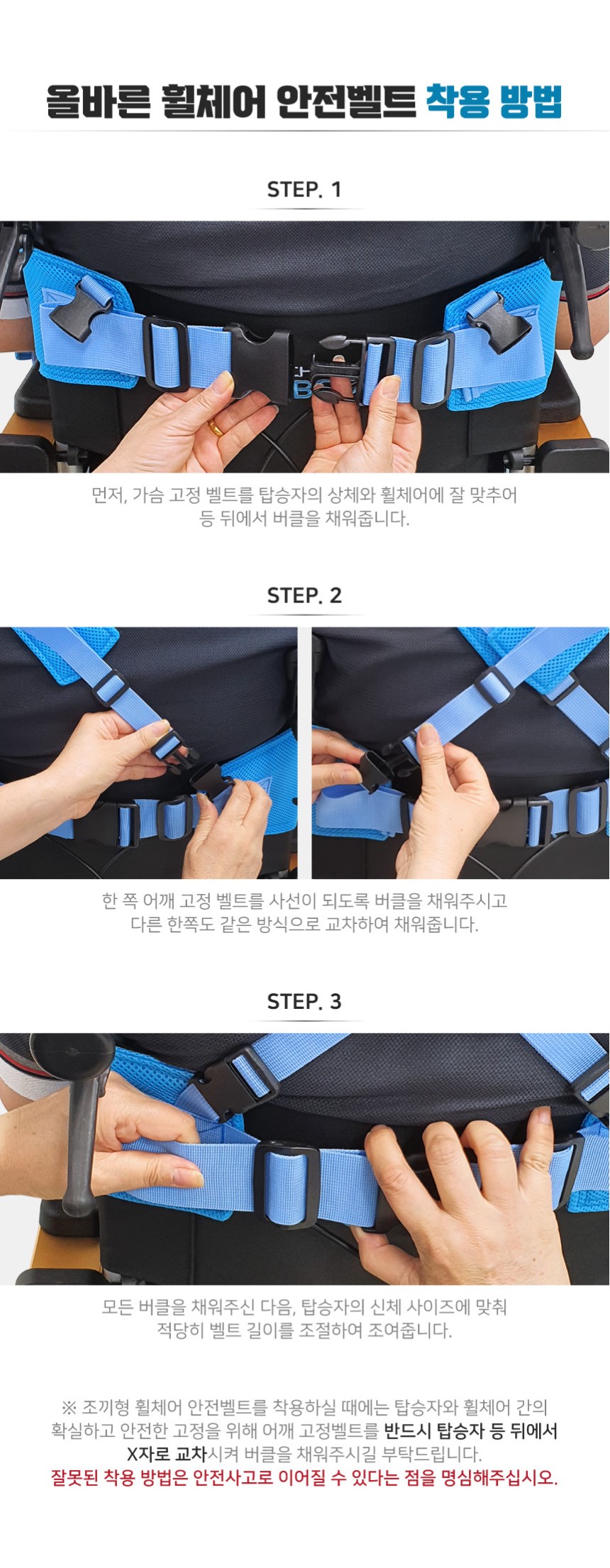 올바른 휠체어 안전벨트 착용 방법

STEP. 1

먼저, 가슴 고정 벨트를 탑승자의 상체와 휠체어에 잘 맞추어 등 뒤에서 버클을 채워줍니다.

STEP. 2

한 쪽 어깨 고정 벨트를 사선이 되도록 버클을 채워주시고 다른 한쪽도 같은 방식으로 교차하여 채워줍니다.

STEP. 3

모든 버클을 채워주신 다음, 탑승자의 신체 사이즈에 맞춰 적당히 벨트 길이를 조절하여 조여줍니다.

※ 조끼형 휠체어 안전벨트를 착용하실 때에는 탑승자와 휠체어 간의 확실하고 안전한 고정을 위해 어깨 고정벨트를 반드시 탑승자 등 뒤에서 X자로 교차시켜 버클을 채워주시길 부탁드립니다.
잘못된 착용 방법은 안전사고로 이어질 수 있다는 점을 명심해주십시오.