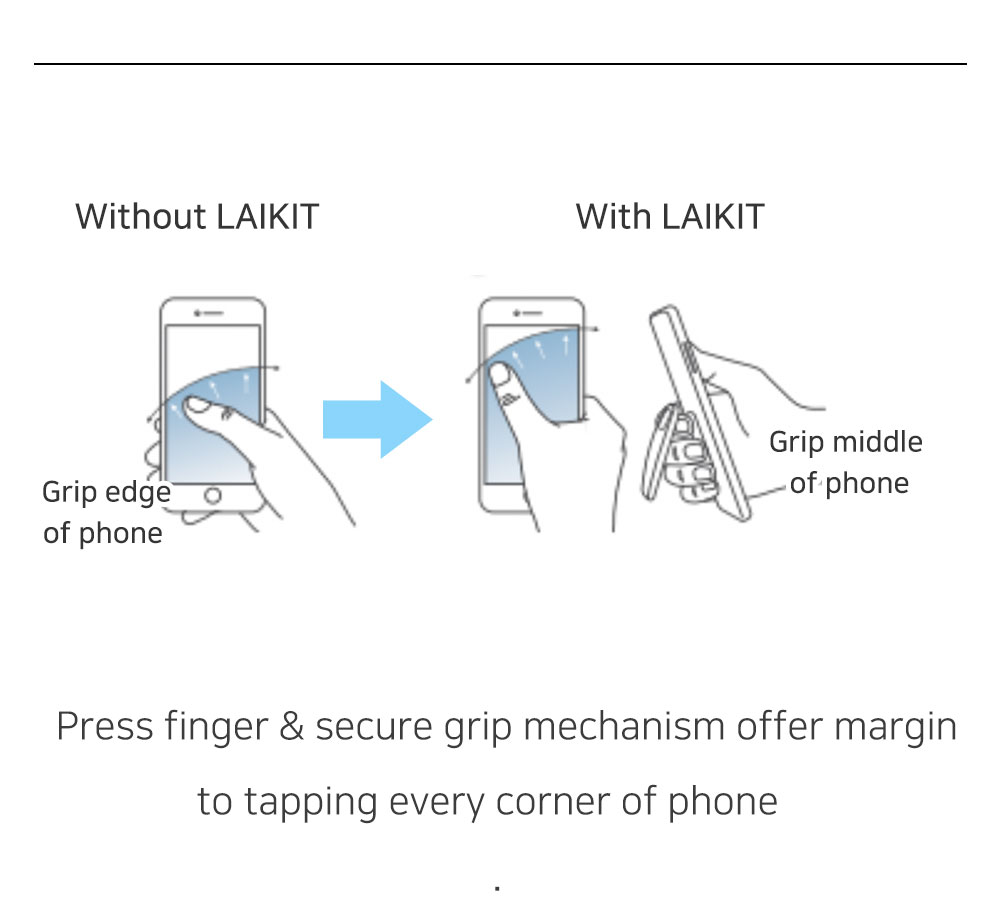 Without LAIKIT

With LAIKIT

Grip edge of phone

Grip middle of phone

Press finger & secure grip mechanism offer margin to tapping every corner of phone

.