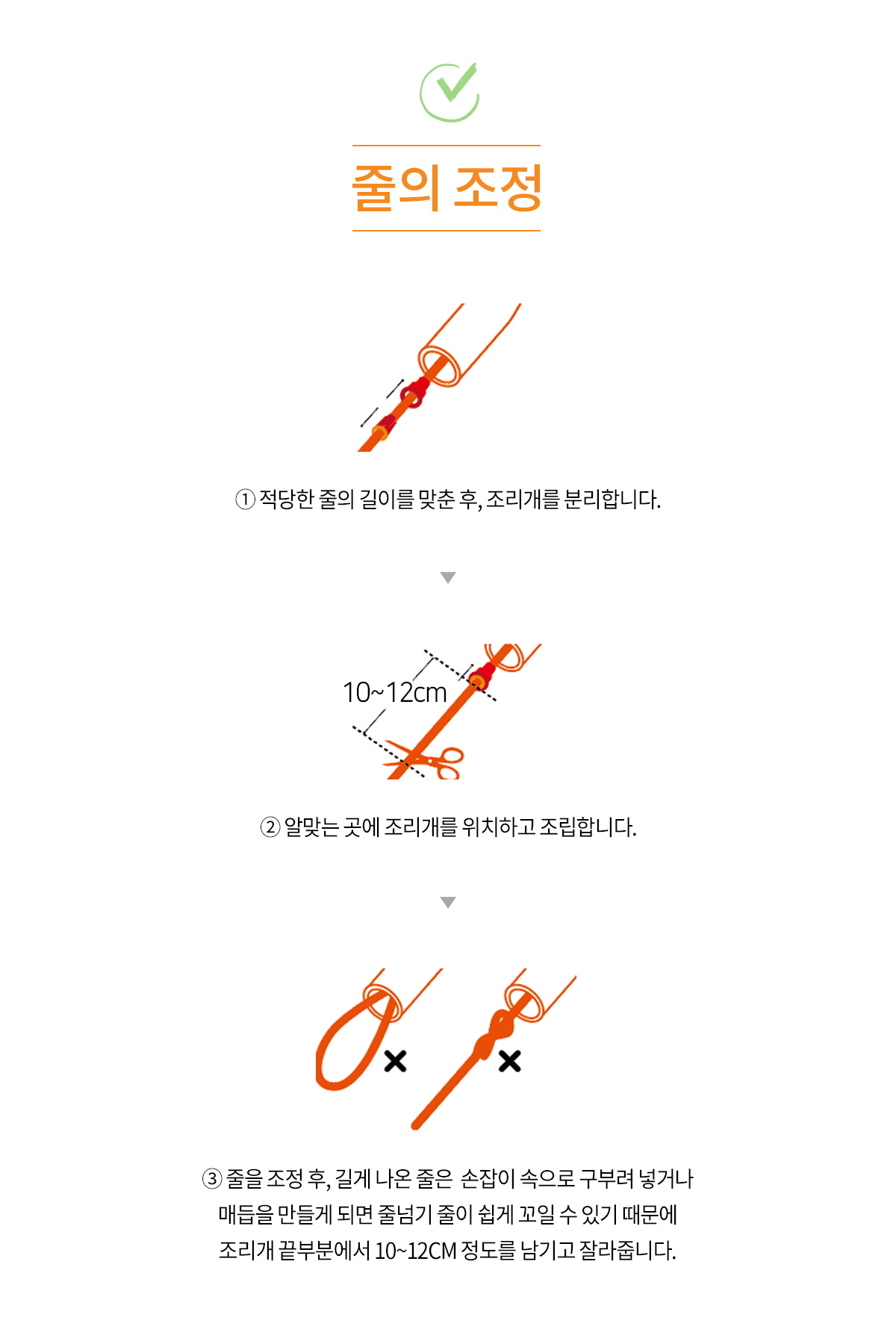 줄의 조정

① 적당한 줄의 길이를 맞춘 후, 조리개를 분리합니다.

10~12cm

② 알맞는 곳에 조리개를 위치하고 조립합니다.

③ 줄을 조정 후, 길게 나온 줄은 손잡이 속으로 구부려 넣거나 매듭을 만들게 되면 줄넘기 줄이 쉽게 꼬일 수 있기 때문에 조리개 끝부분에서 10~12CM 정도를 남기고 잘라줍니다.