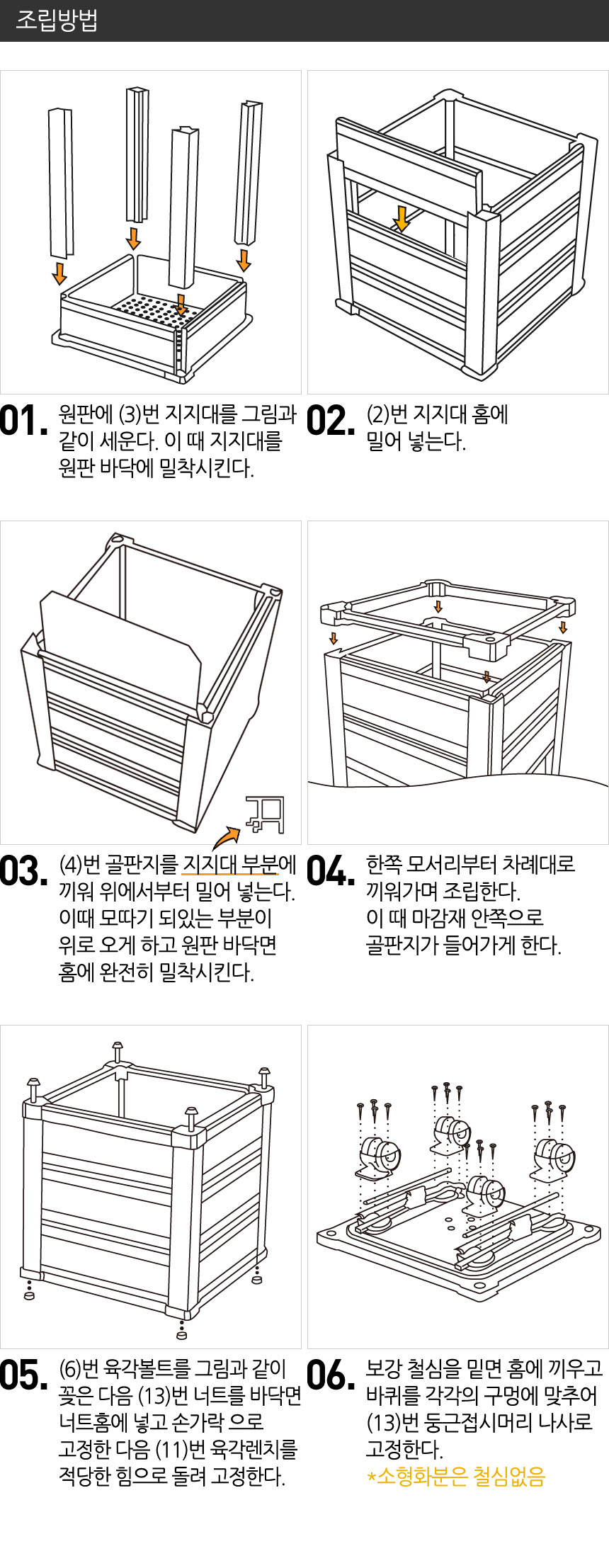 조립방법

01. 원판에 (3)번 지지대를 그림과 같이 세운다. 이 때 지지대를 원판 바닥에 밀착시킨다.

02. (2)번 지지대 홈에 밀어 넣는다.

03. (4)번 골판지를 지지대 부분에 끼워 위에서부터 밀어 넣는다. 이때 모따기 되있는 부분이 위로 오게 하고 원판 바닥면 홈에 완전히 밀착시킨다.

04. 한쪽 모서리부터 차례대로 끼워가며 조립한다. 이 때 마감재 안쪽으로 골판지가 들어가게 한다.

05. (6)번 육각볼트를 그림과 같이 꽂은 다음 (13)번 너트를 바닥면 너트홈에 넣고 손가락 으로 고정한 다음 (11)번 육각렌치를 적당한 힘으로 돌려 고정한다.

06. 보강 철심을 밑면 홈에 끼우고 바퀴를 각각의 구멍에 맞추어 (13)번 둥근접시머리 나사로 고정한다.
*소형화분은 철심없음