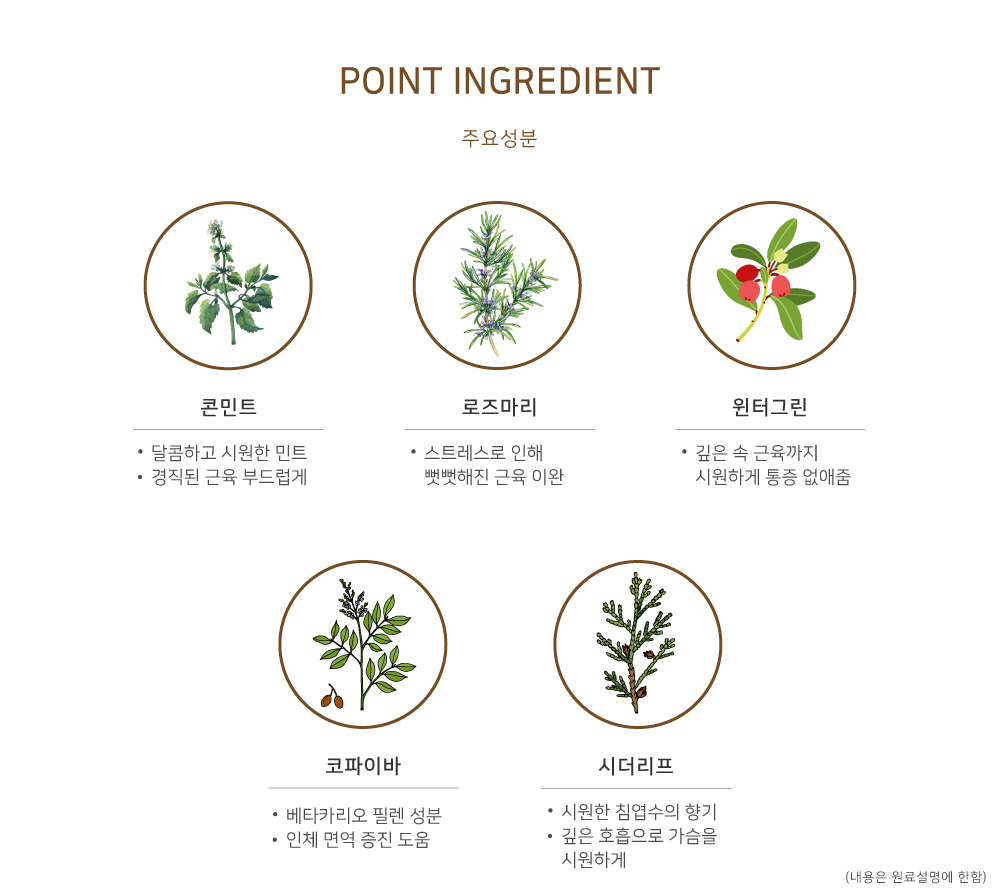 POINT INGREDIENT

주요성분

콘민트

• 달콤하고 시원한 민트
• 경직된 근육 부드럽게

로즈마리

• 스트레스로 인해 뻣뻣해진 근육 이완

윈터그린

• 깊은 속 근육까지 시원하게 통증 없애줌

코파이바

• 베타카리오 필렌 성분
• 인체 면역 증진 도움

시더리프

• 시원한 침엽수의 향기
• 깊은 호흡으로 가슴을 시원하게

(내용은 원료설명에 한함)